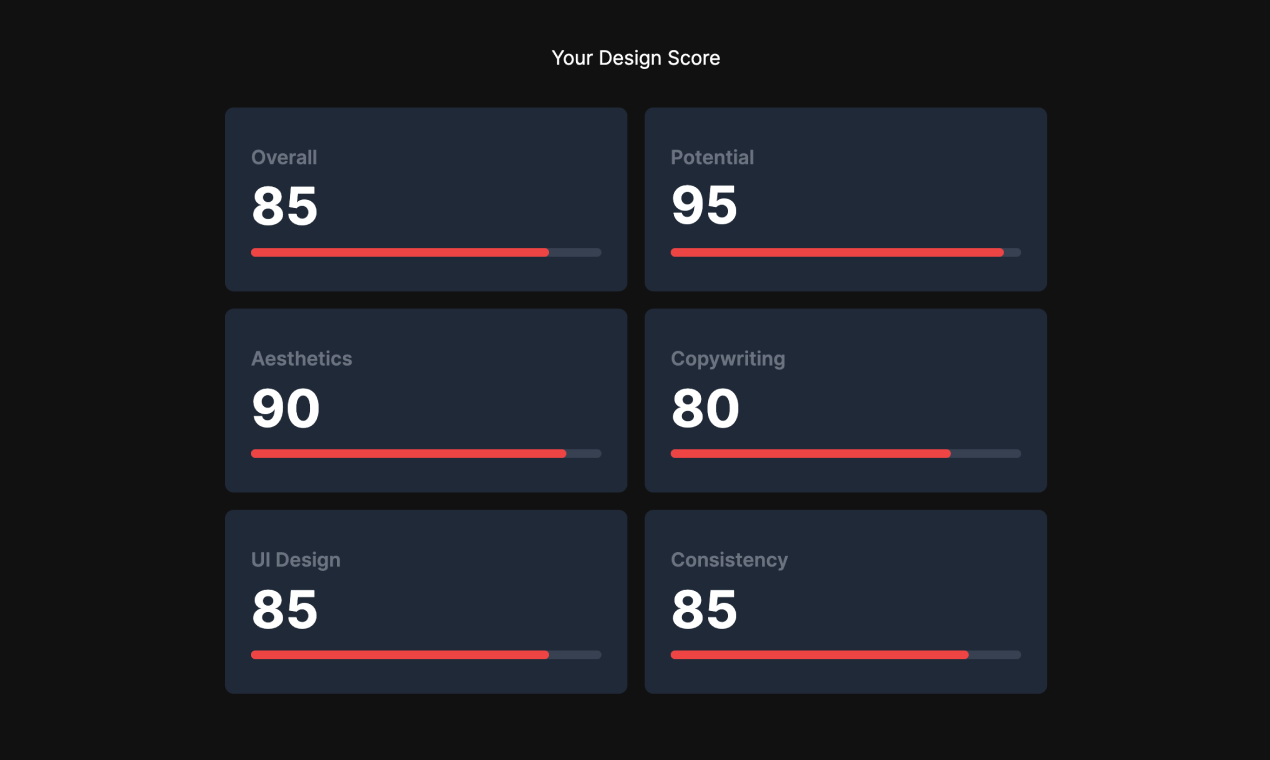 Your Design Score

Overall
85

Potential
95

Aesthetics
90

Copywriting
80

UI Design
85

Consistency
85